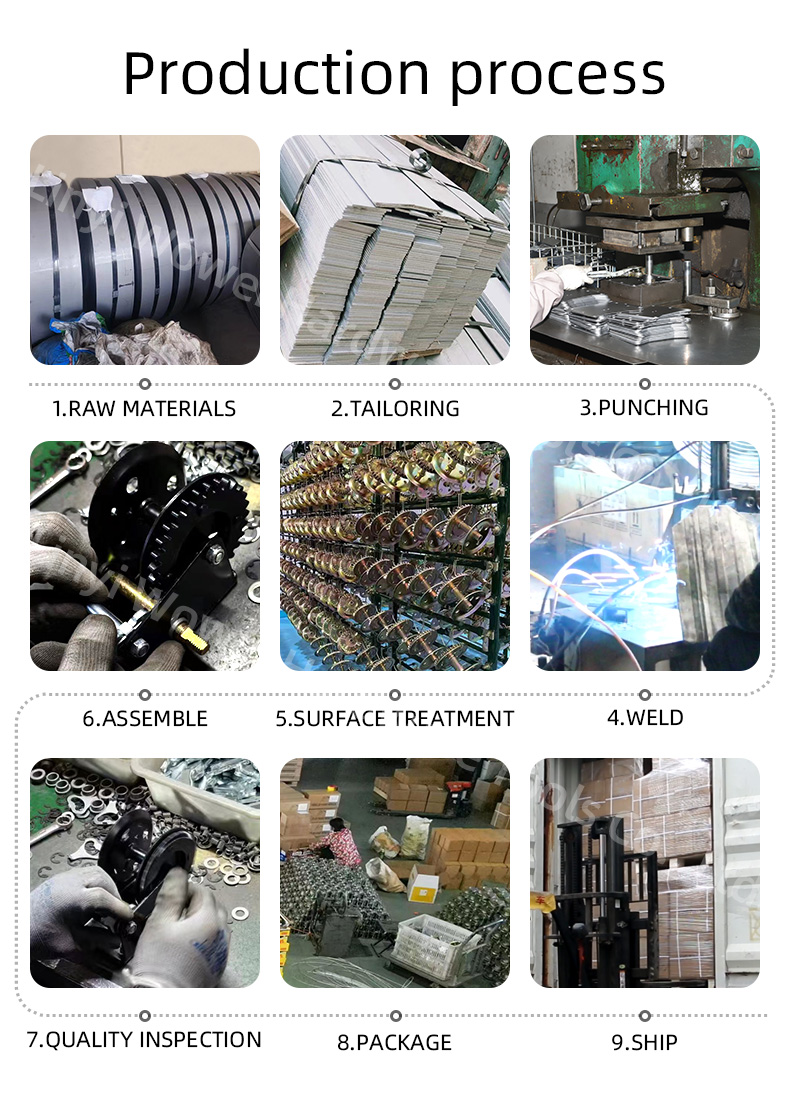 Production process

1.RAW MATERIALS

2.TAILORING

3.PUNCHING

6.ASSEMBLE

5.SURFACE TREATMENT

4.WELD

7.QUALITY INSPECTION

8.PACKAGE

9.SHIP