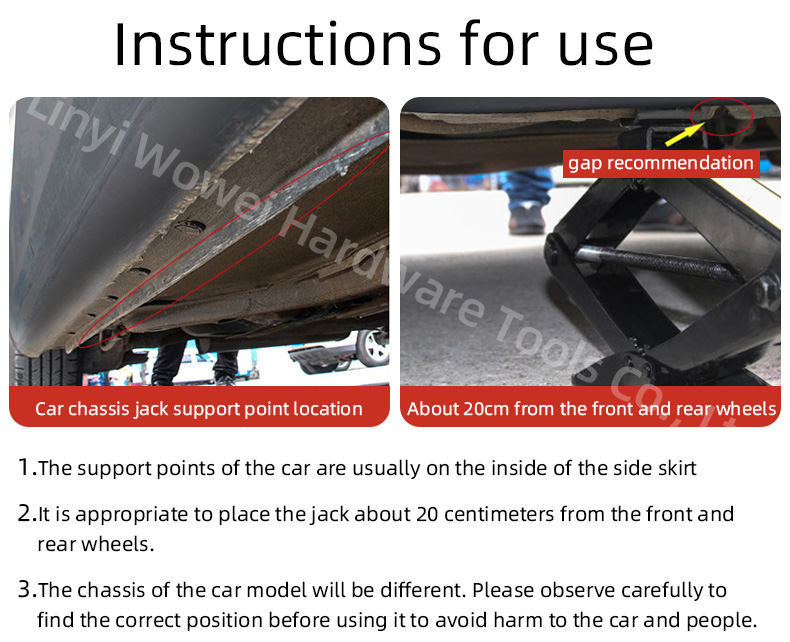 Instructions for use

Linyi Wowei Hardware Tools Co., Lt

gap recommendation

Car chassis jack support point location

About 20cm from the front and rear wheels

1.The support points of the car are usually on the inside of the side skirt

2.It is appropriate to place the jack about 20 centimeters from the front and rear wheels.

3.The chassis of the car model will be different. Please observe carefully to find the correct position before using it to avoid harm to the car and people.