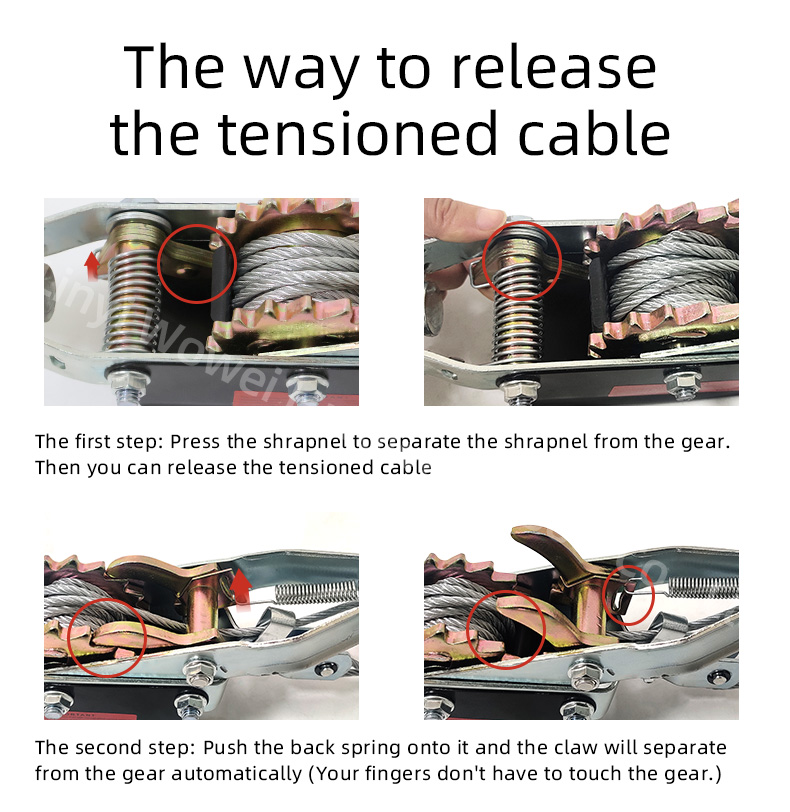 The way to release the tensioned cable

The first step: Press the shrapnel to separate the shrapnel from the gear. Then you can release the tensioned cable

The second step: Push the back spring onto it and the claw will separate from the gear automatically (Your fingers don't have to touch the gear.)