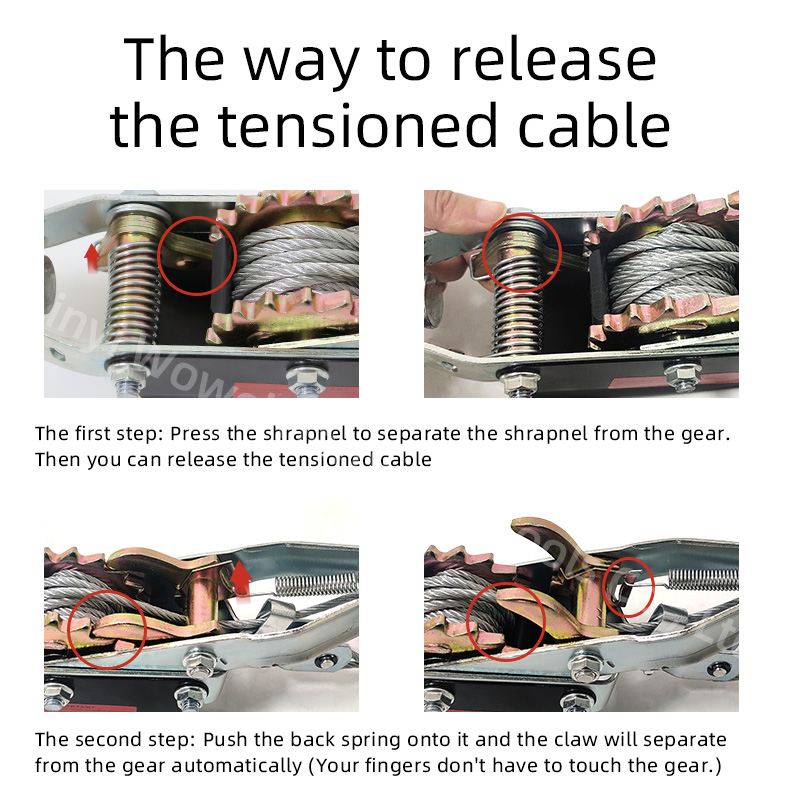 The way to release the tensioned cable

The first step: Press the shrapnel to separate the shrapnel from the gear. Then you can release the tensioned cable

The second step: Push the back spring onto it and the claw will separate from the gear automatically (Your fingers don't have to touch the gear.)